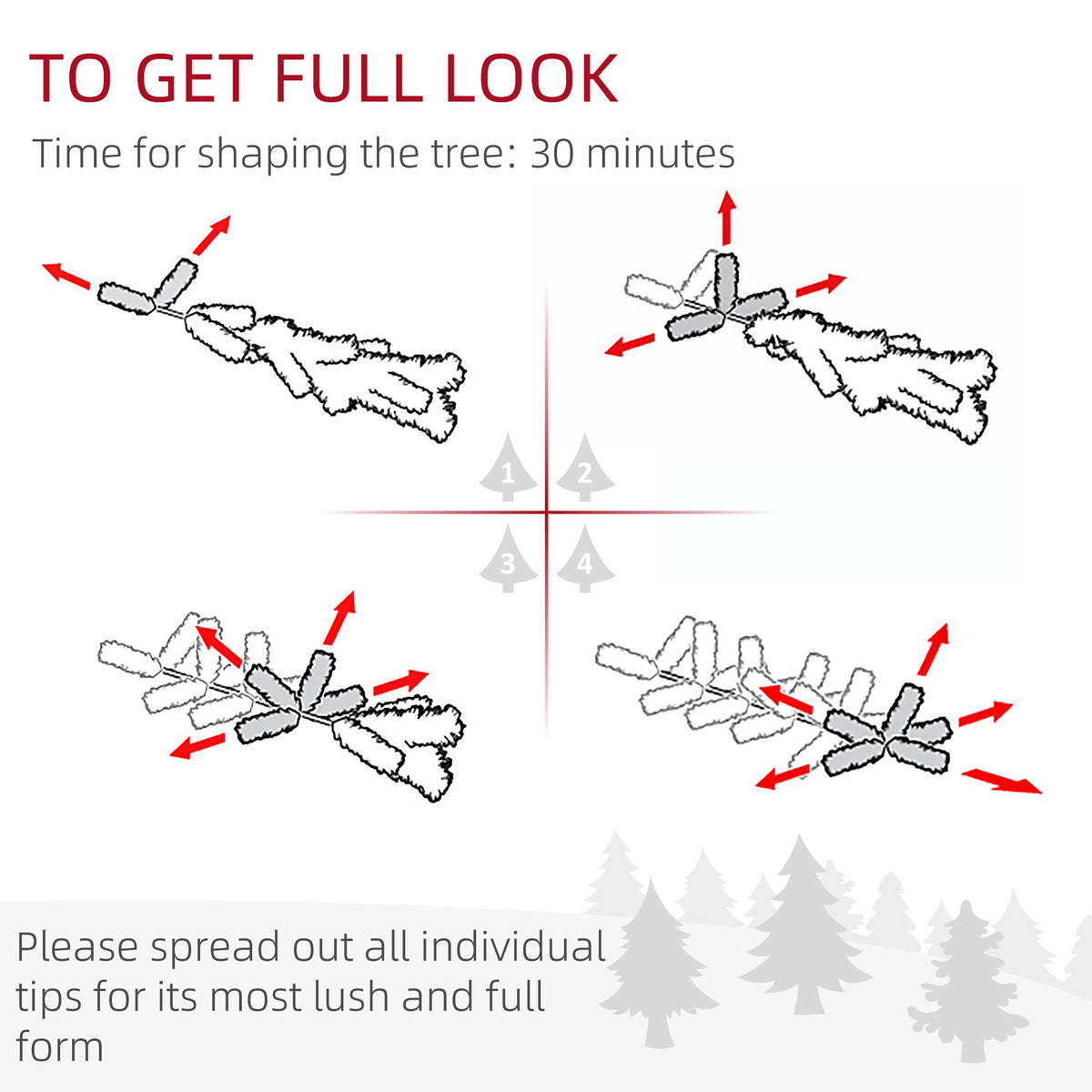 TO GET FULL LOOK

Time for shaping the tree: 30 minutes

1 2 3 4

Please spread out all individual tips for its most lush and full form